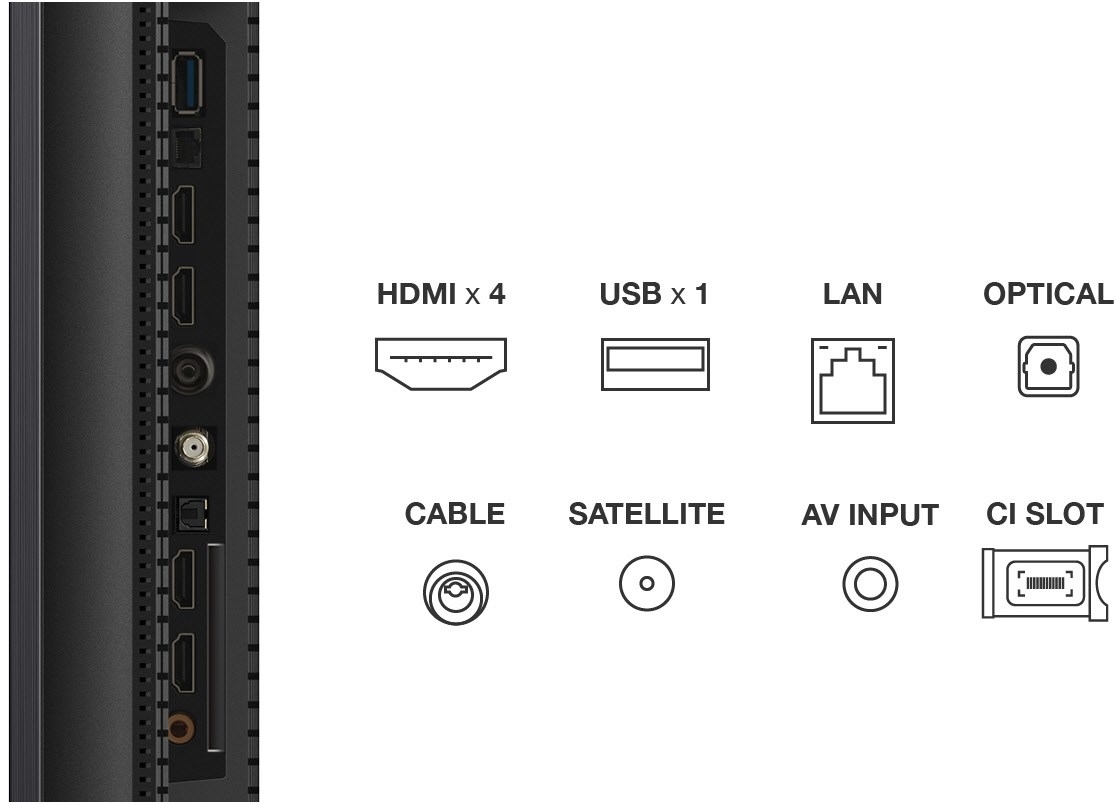 HDMI x 4
USB x 1
LAN
OPTICAL
CABLE
SATELLITE
AV INPUT
CI SLOT