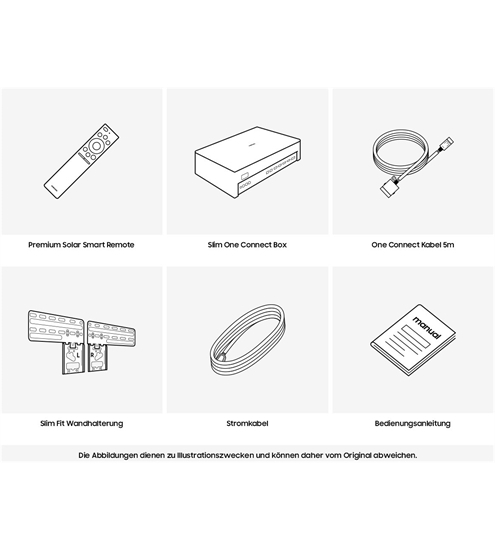 Premium Solar Smart Remote

Slim One Connect Box

One Connect Kabel 5m

L

R

Slim Fit Wandhalterung

Stromkabel

manual

Bedienungsanleitung

Die Abbildungen dienen zu Illustrationszwecken und können daher vom Original abweichen.